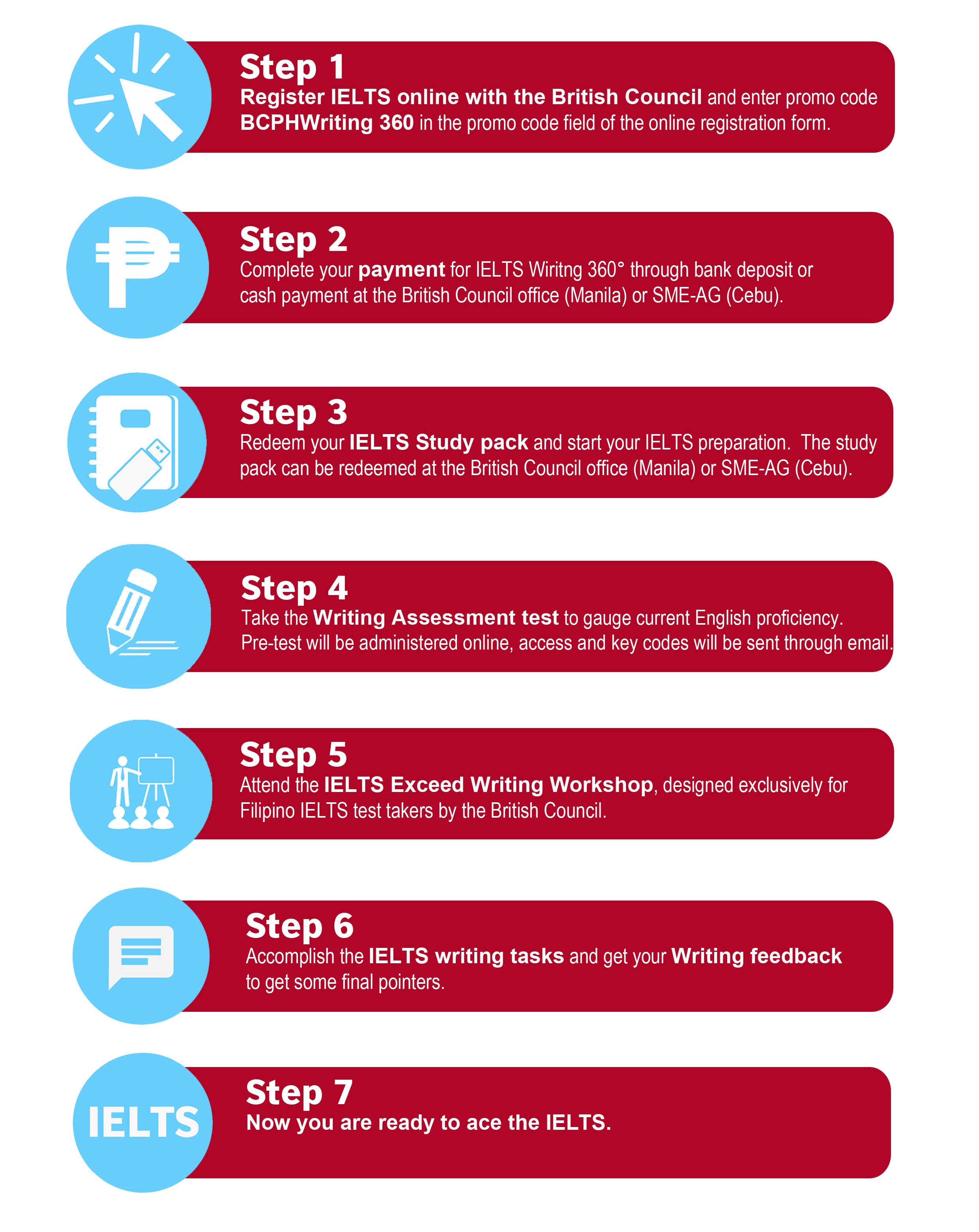 Step 1
Register IELTS online with the British Council and enter promo code BCPHWriting 360 in the promo code field of the online registration form.

Step 2
Complete your payment for IELTS Wiritng 360° through bank deposit or cash payment at the British Council office (Manila) or SME-AG (Cebu).

Step 3
Redeem your IELTS Study pack and start your IELTS preparation. The study pack can be redeemed at the British Council office (Manila) or SME-AG (Cebu).

Step 4
Take the Writing Assessment test to gauge current English proficiency. Pre-test will be administered online, access and key codes will be sent through email.

Step 5
Attend the IELTS Exceed Writing Workshop, designed exclusively for Filipino IELTS test takers by the British Council.

Step 6
Accomplish the IELTS writing tasks and get your Writing feedback to get some final pointers.

IELTS
Step 7
Now you are ready to ace the IELTS.